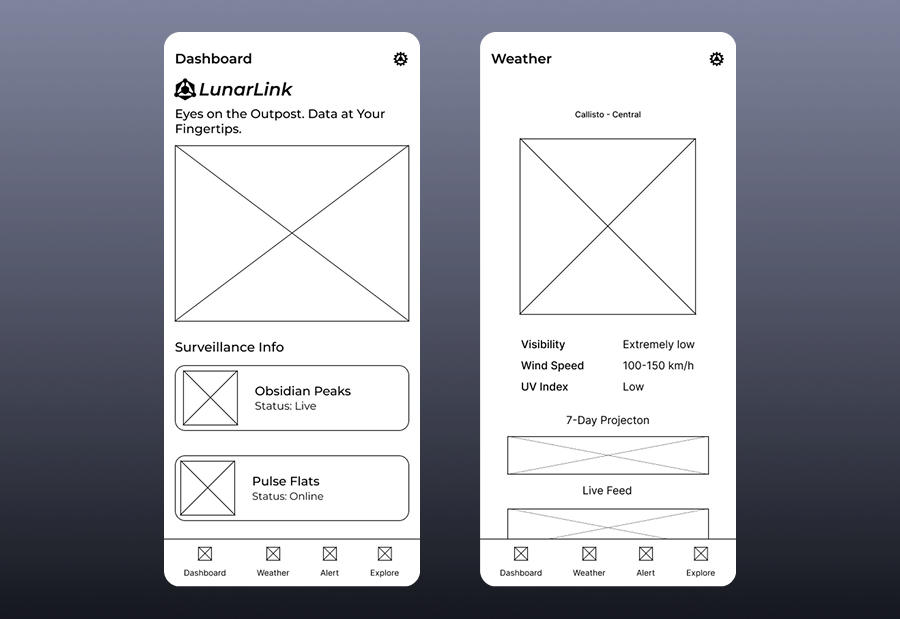 Dashboard

LunarLink

Eyes on the Outpost. Data at Your Fingertips.

Surveillance Info

Obsidian Peaks
Status: Live

Pulse Flats
Status: Online

Dashboard Weather Alert Explore

Weather

Callisto - Central

| Visibility | Extremely low |
|---|---|
| Wind Speed | 100-150 km/h |
| UV Index | Low |

7-Day Projecton

Live Feed

Dashboard Weather Alert Explore